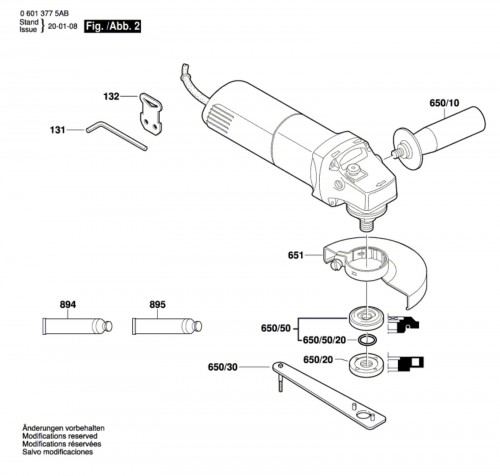 0 601 377 5AB
Stand
Issue } 20-01-08 Fig. /Abb. 2

132
131
650/10
651
894
895
650/50
650/50/20
650/20
650/30

Änderungen vorbehalten
Modifications reserved
Modifications réservées
Salvo modificaciones